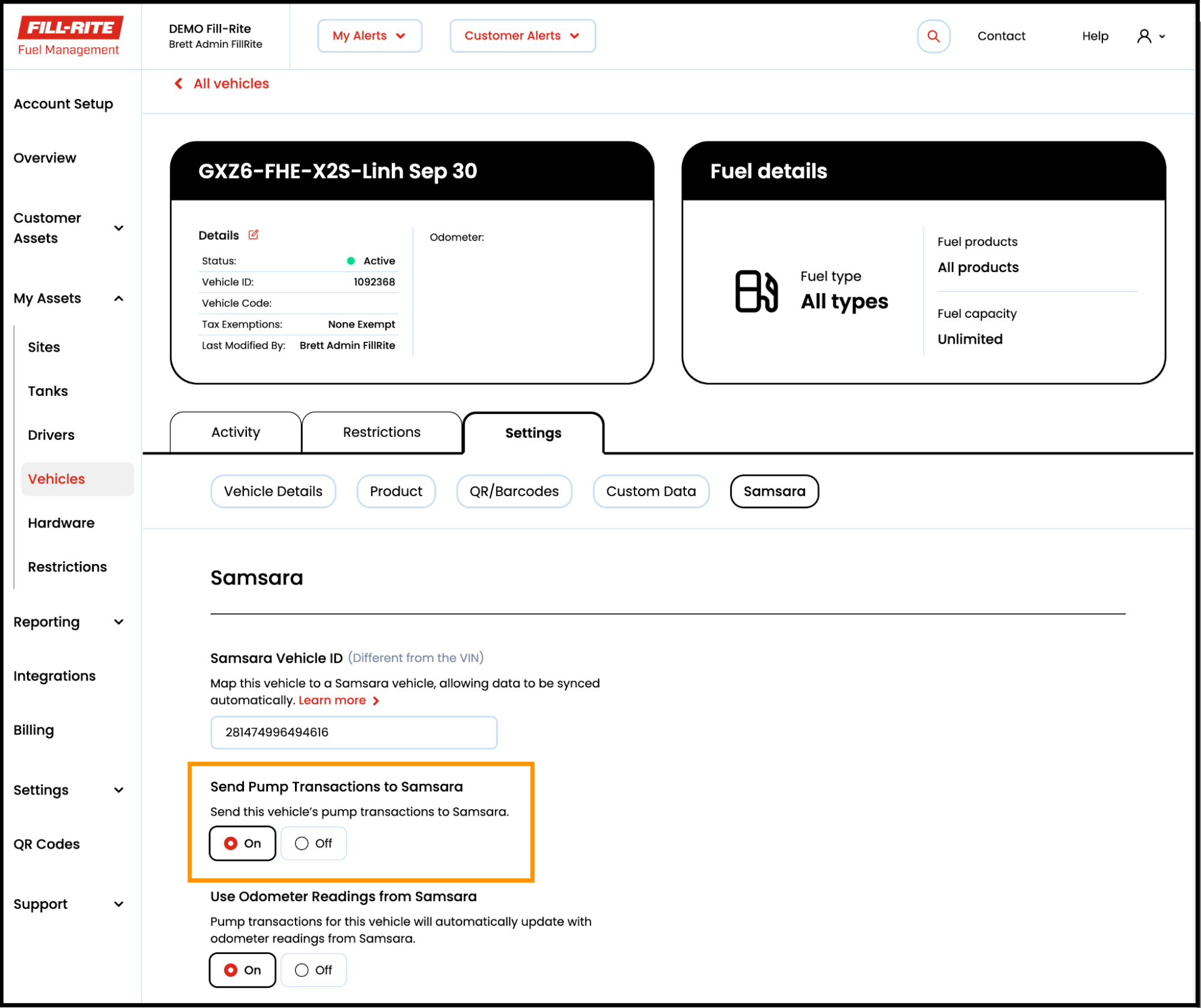 FILL-RITE
Fuel Management

DEMO Fill-Rite
Brett Admin FillRite

My Alerts
Customer Alerts
Contact
Help

Account Setup
Overview
Customer Assets
My Assets
Sites
Tanks
Drivers
Vehicles
Hardware
Restrictions
Reporting
Integrations
Billing
Settings
QR Codes
Support

All vehicles

GXZ6-FHE-X2S-Linh Sep 30

Details

| Status: | Active |
|---|---|
| Vehicle ID: | 1092368 |
| Vehicle Code: | |
| Tax Exemptions: | None Exempt |
| Last Modified By: | Brett Admin FillRite |

Odometer:

Fuel details

Fuel type
All types

Fuel products
All products

Fuel capacity
Unlimited

Activity
Restrictions
Settings

Vehicle Details
Product
QR/Barcodes
Custom Data
Samsara

Samsara

Samsara Vehicle ID (Different from the VIN)
Map this vehicle to a Samsara vehicle, allowing data to be synced automatically. Learn more

281474996494616

Send Pump Transactions to Samsara
Send this vehicle's pump transactions to Samsara.
On
Off

Use Odometer Readings from Samsara
Pump transactions for this vehicle will automatically update with odometer readings from Samsara.
On
Off